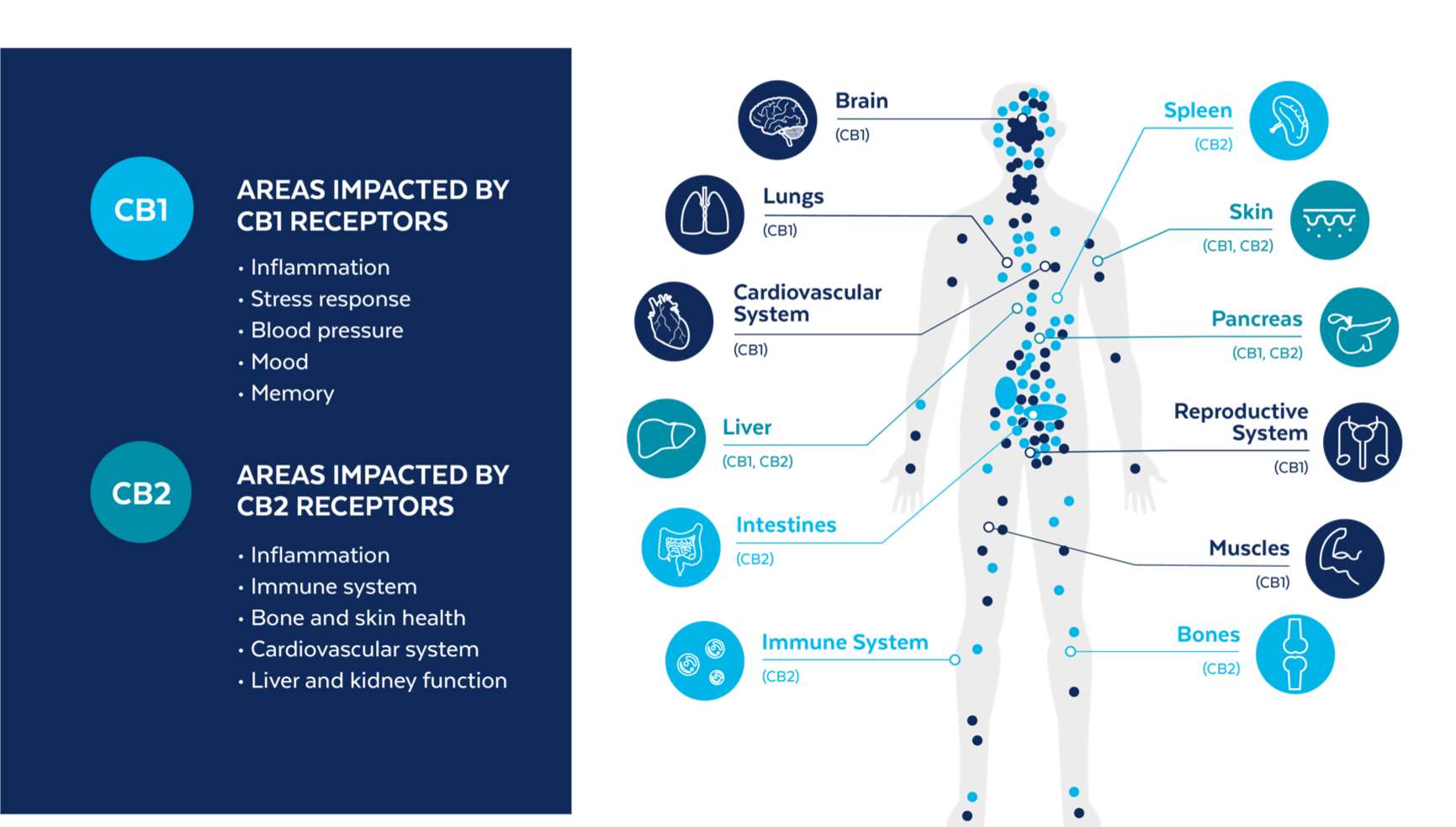 CB1

AREAS IMPACTED BY CB1 RECEPTORS

• Inflammation
• Stress response
• Blood pressure
• Mood
• Memory

CB2

AREAS IMPACTED BY CB2 RECEPTORS

• Inflammation
• Immune system
• Bone and skin health
• Cardiovascular system
• Liver and kidney function

Brain (CB1)

Lungs (CB1)

Cardiovascular System (CB1)

Liver (CB1, CB2)

Intestines (CB2)

Immune System (CB2)

Spleen (CB2)

Skin (CB1, CB2)

Pancreas (CB1, CB2)

Reproductive System (CB1)

Muscles (CB1)

Bones (CB2)