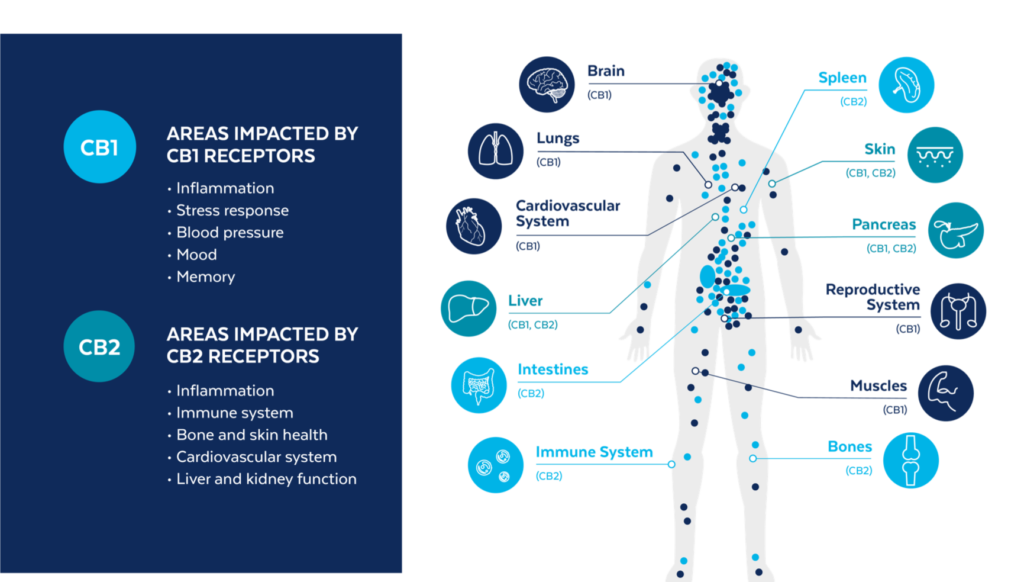 CB1

AREAS IMPACTED BY CB1 RECEPTORS

• Inflammation
• Stress response
• Blood pressure
• Mood
• Memory

CB2

AREAS IMPACTED BY CB2 RECEPTORS

• Inflammation
• Immune system
• Bone and skin health
• Cardiovascular system
• Liver and kidney function

Brain
(CB1)

Lungs
(CB1)

Cardiovascular System
(CB1)

Liver
(CB1, CB2)

Intestines
(CB2)

Immune System
(CB2)

Spleen
(CB2)

Skin
(CB1, CB2)

Pancreas
(CB1, CB2)

Reproductive System
(CB1)

Muscles
(CB1)

Bones
(CB2)